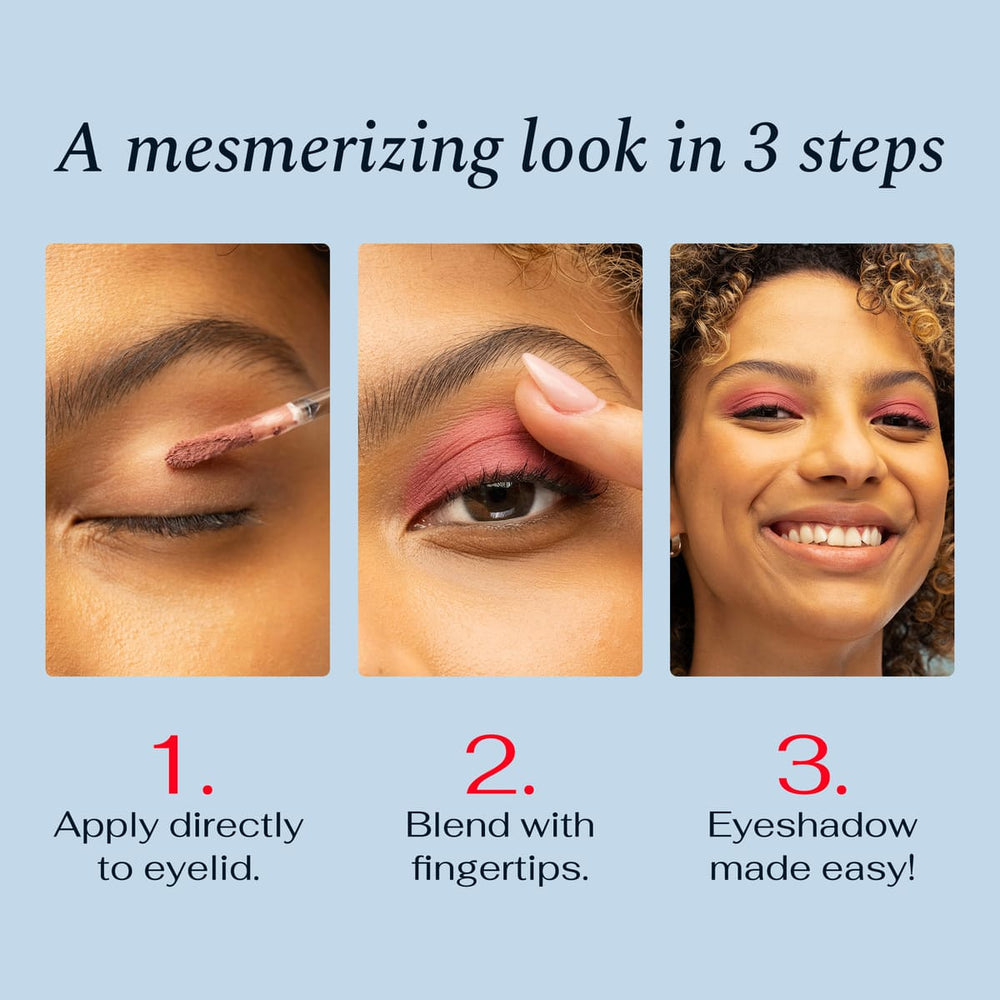 A mesmerizing look in 3 steps

1.
Apply directly to eyelid.

2.
Blend with fingertips.

3.
Eyeshadow made easy!